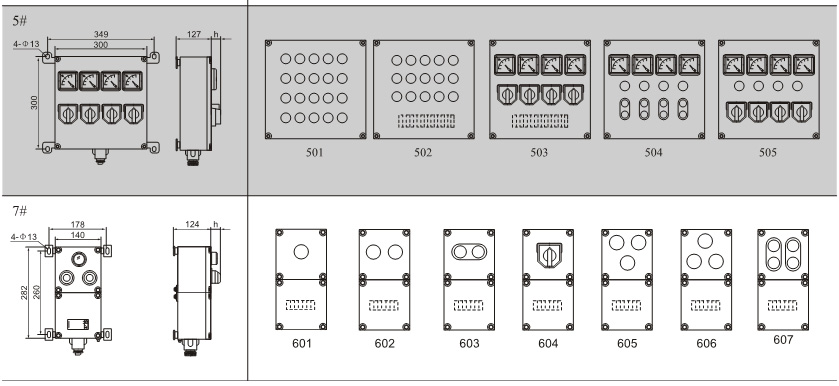 5#

4-Φ13

349

300

300

127

h

501

502

503

504

505

7#

4-Φ13

178

140

282

260

124

h

601

602

603

604

605

606

607